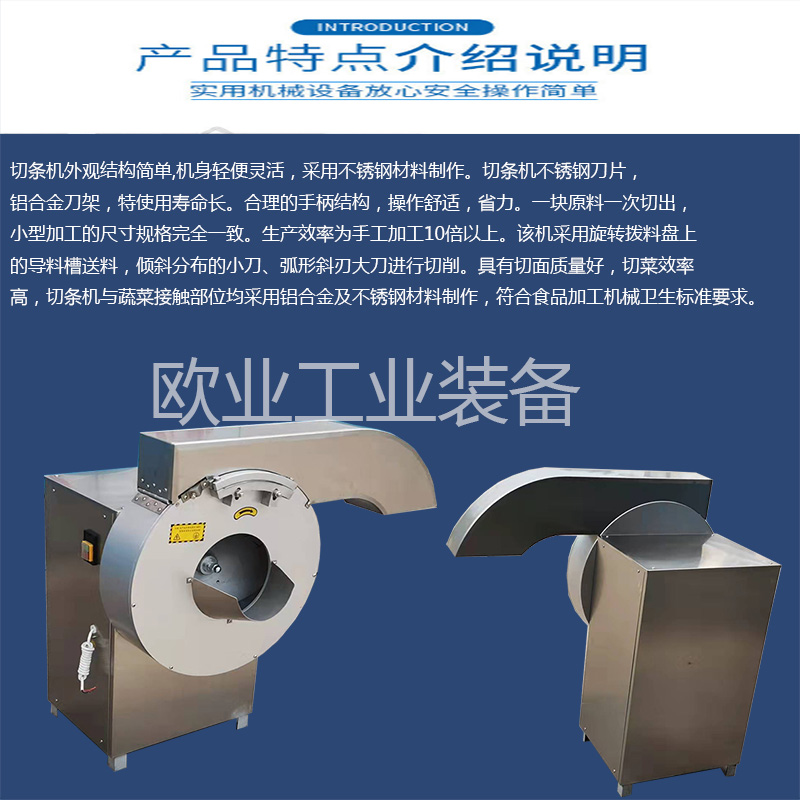 INTRODUCTION

产品特点介绍说明

实用机械设备放心安全操作简单

切条机外观结构简单,机身轻便灵活，采用不锈钢材料制作。切条机不锈钢刀片，铝合金刀架，特使用寿命长。合理的手柄结构，操作舒适，省力。一块原料一次切出，小型加工的尺寸规格完全一致。生产效率为手工加工10倍以上。该机采用旋转拨料盘上的导料槽送料，倾斜分布的小刀、弧形斜刃大刀进行切削。具有切面质量好，切菜效率高，切条机与蔬菜接触部位均采用铝合金及不锈钢材料制作，符合食品加工机械卫生标准要求。

欧业工业装备